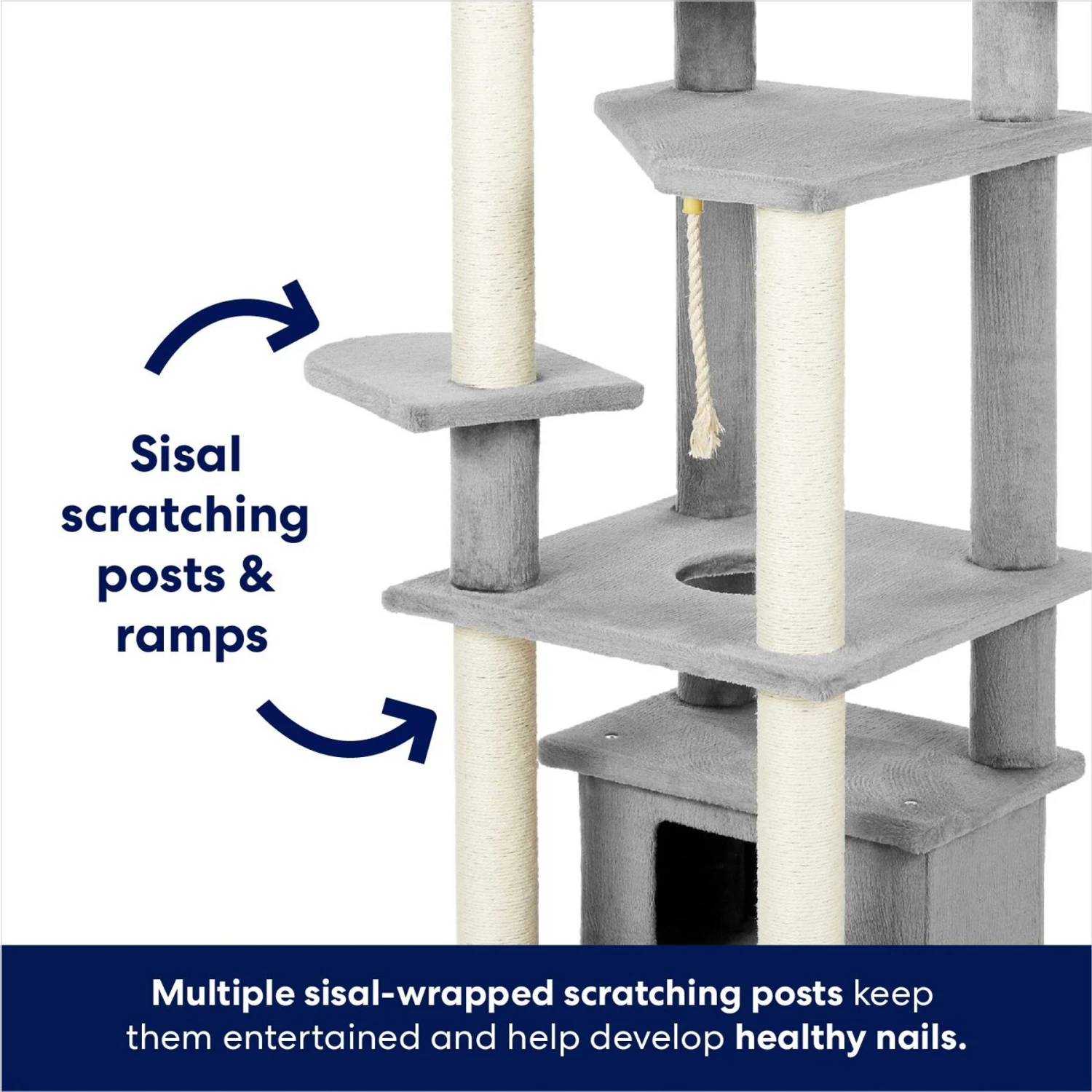 Sisal scratching posts & ramps

Multiple sisal-wrapped scratching posts keep them entertained and help develop healthy nails.